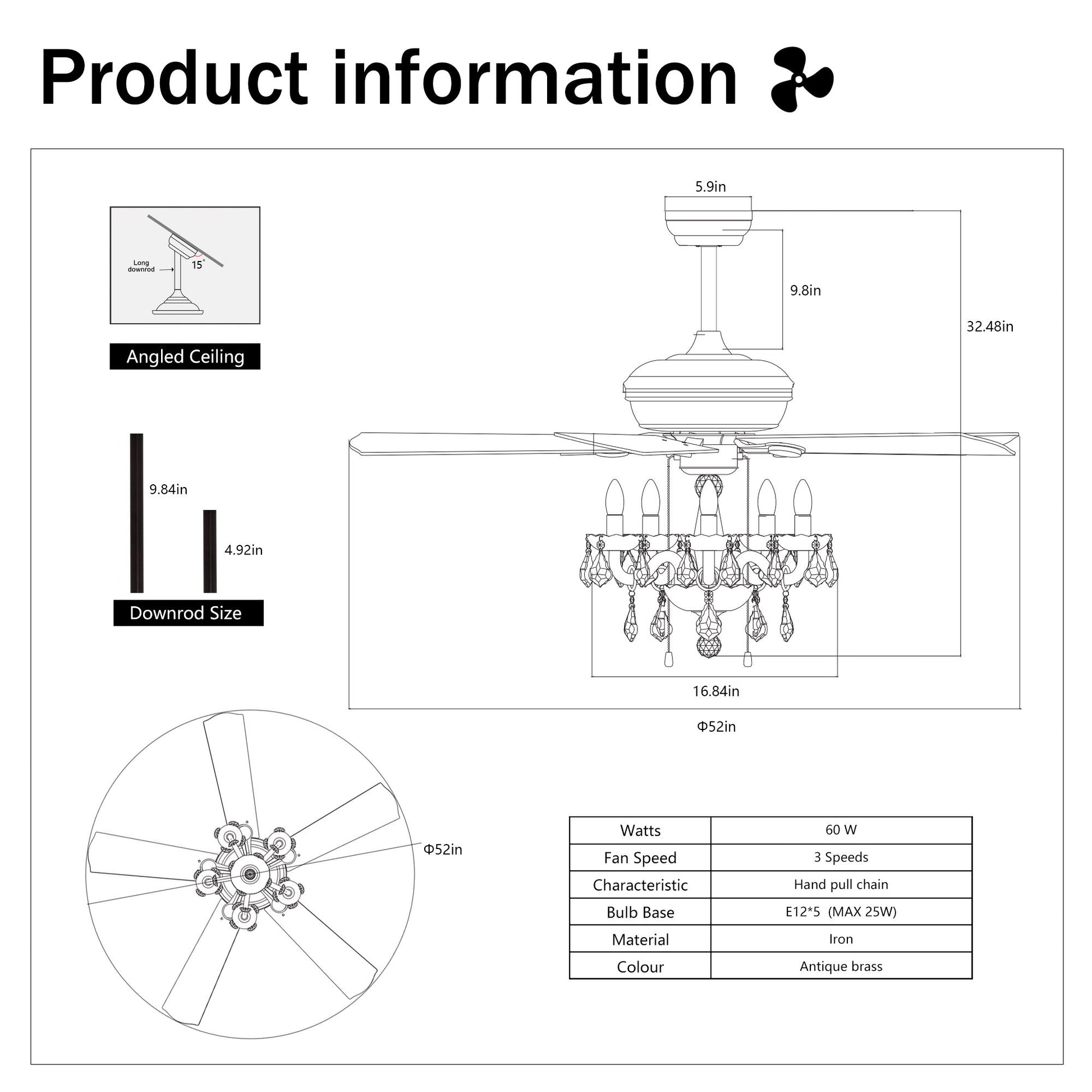 Product information

Long downrod

15°

Angled Ceiling

9.84in

4.92in

Downrod Size

5.9in

9.8in

32.48in

16.84in

Φ52in

Φ52in

| Watts | 60 W |
|---|---|
| Fan Speed | 3 Speeds |
| Characteristic | Hand pull chain |
| Bulb Base | E12*5 (MAX 25W) |
| Material | Iron |
| Colour | Antique brass |