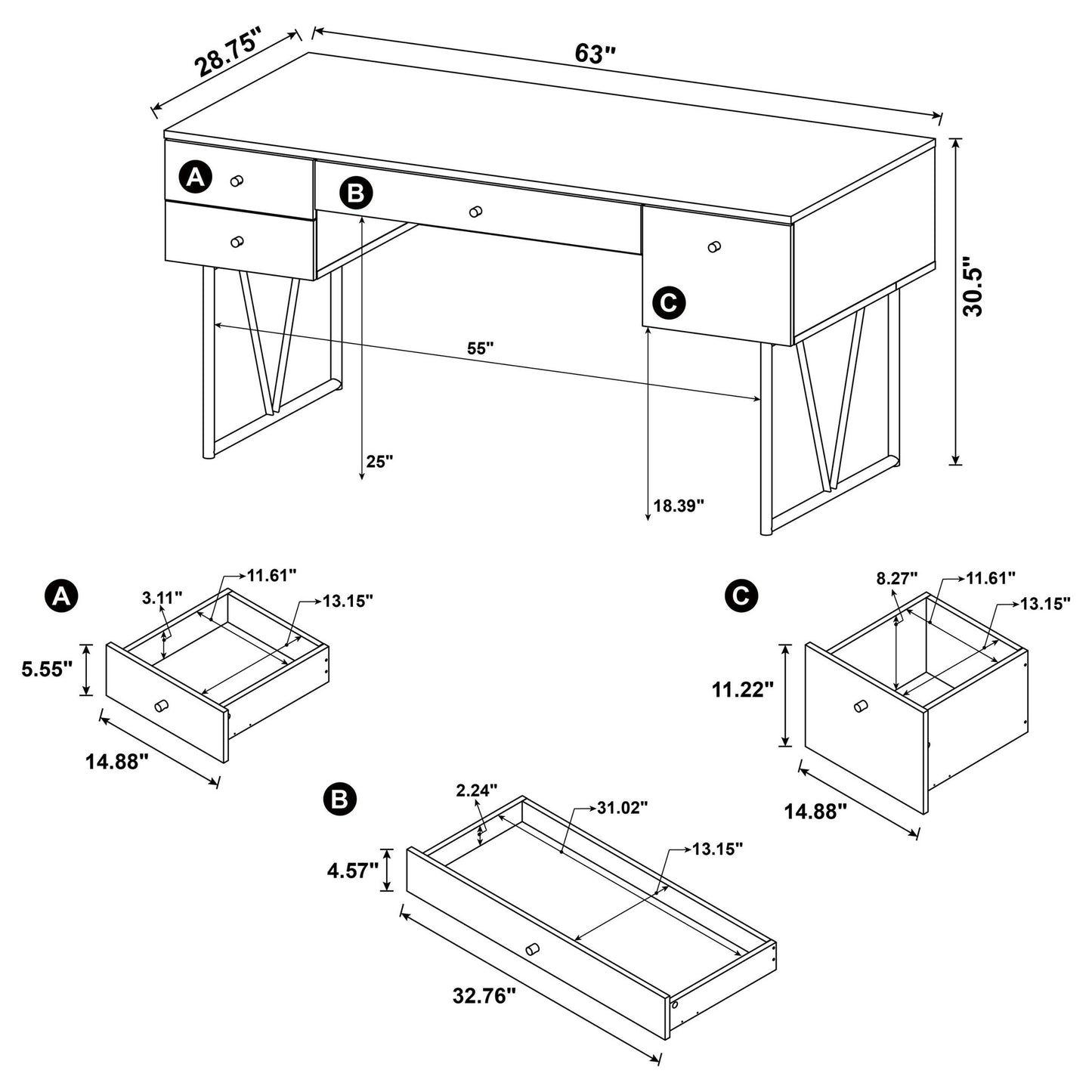 28.75"
63"
A
B
C
30.5"
55"
25"
18.39"

A
3.11"
11.61"
13.15"
5.55"
14.88"

C
8.27"
11.61"
13.15"
11.22"
14.88"

B
2.24"
31.02"
13.15"
4.57"
32.76"