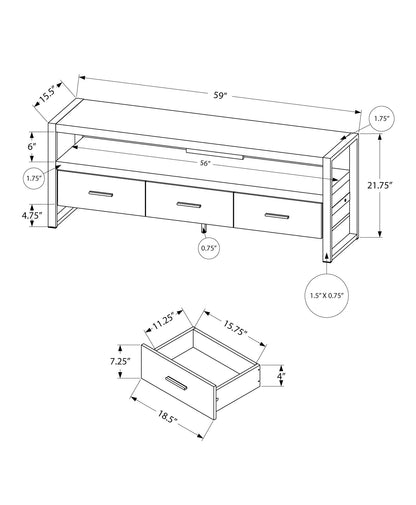 15.5"
59"
1.75"
6"
56"
1.75"
21.75"
4.75"
0.75"
1.5" X 0.75"
11.25"
15.75"
7.25"
4"
18.5"