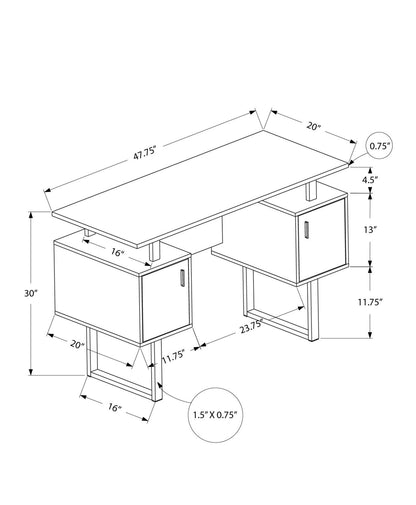 47.75"
20"
0.75"
4.5"
13"
16"
30"
11.75"
23.75"
20"
11.75"
16"
1.5" X 0.75"