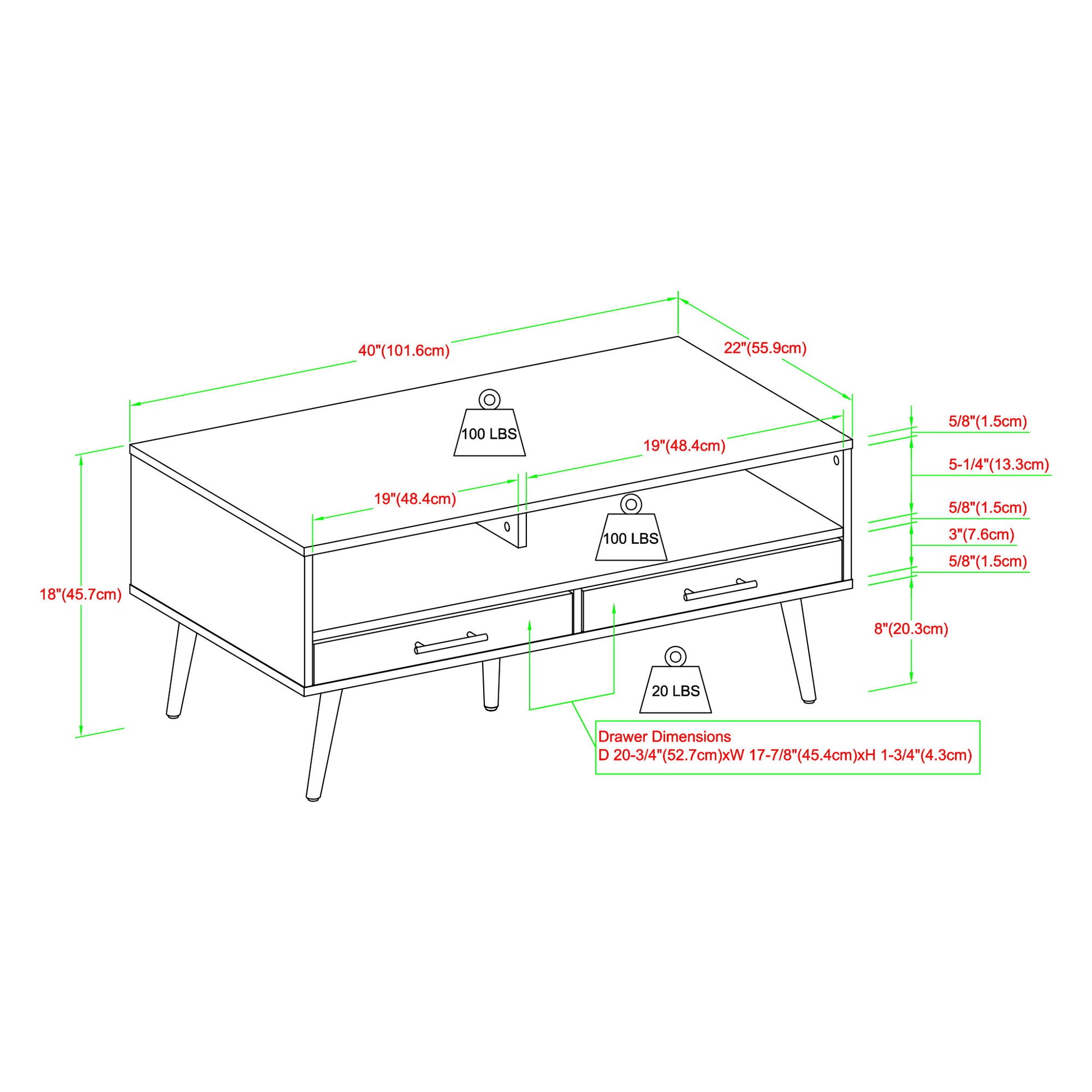 40"(101.6cm)

22"(55.9cm)

100 LBS

19"(48.4cm)

19"(48.4cm)

100 LBS

5/8"(1.5cm)

5-1/4"(13.3cm)

5/8"(1.5cm)

3"(7.6cm)

5/8"(1.5cm)

18"(45.7cm)

8"(20.3cm)

20 LBS

Drawer Dimensions
D 20-3/4"(52.7cm)xW 17-7/8"(45.4cm)xH 1-3/4"(4.3cm)