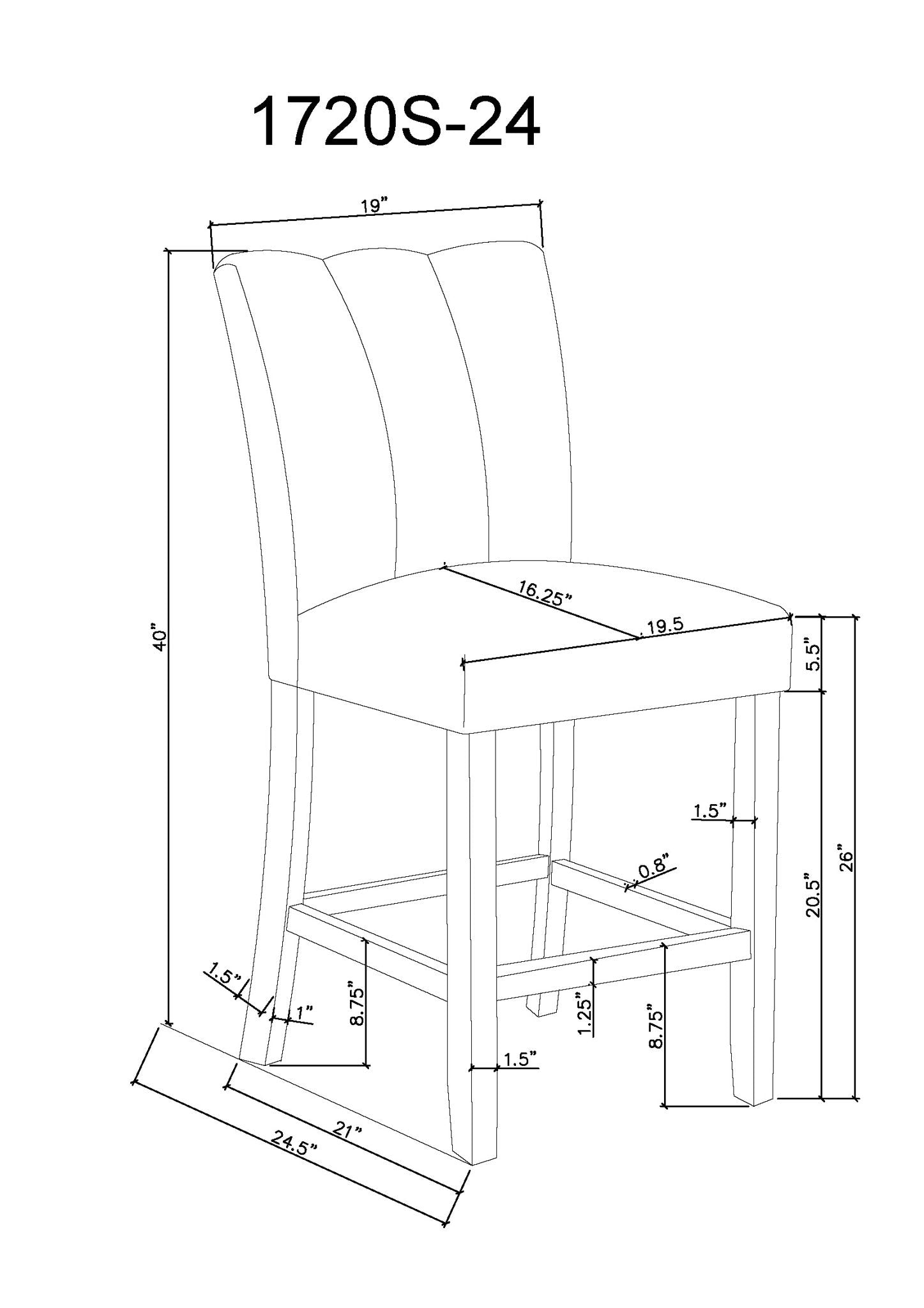 1720S-24

19”

40”

16.25”

19.5

5.5”

1.5”

0.8”

20.5”

26”

1.5”

1”

8.75”

1.25”

8.75”

1.5”

21”

24.5”