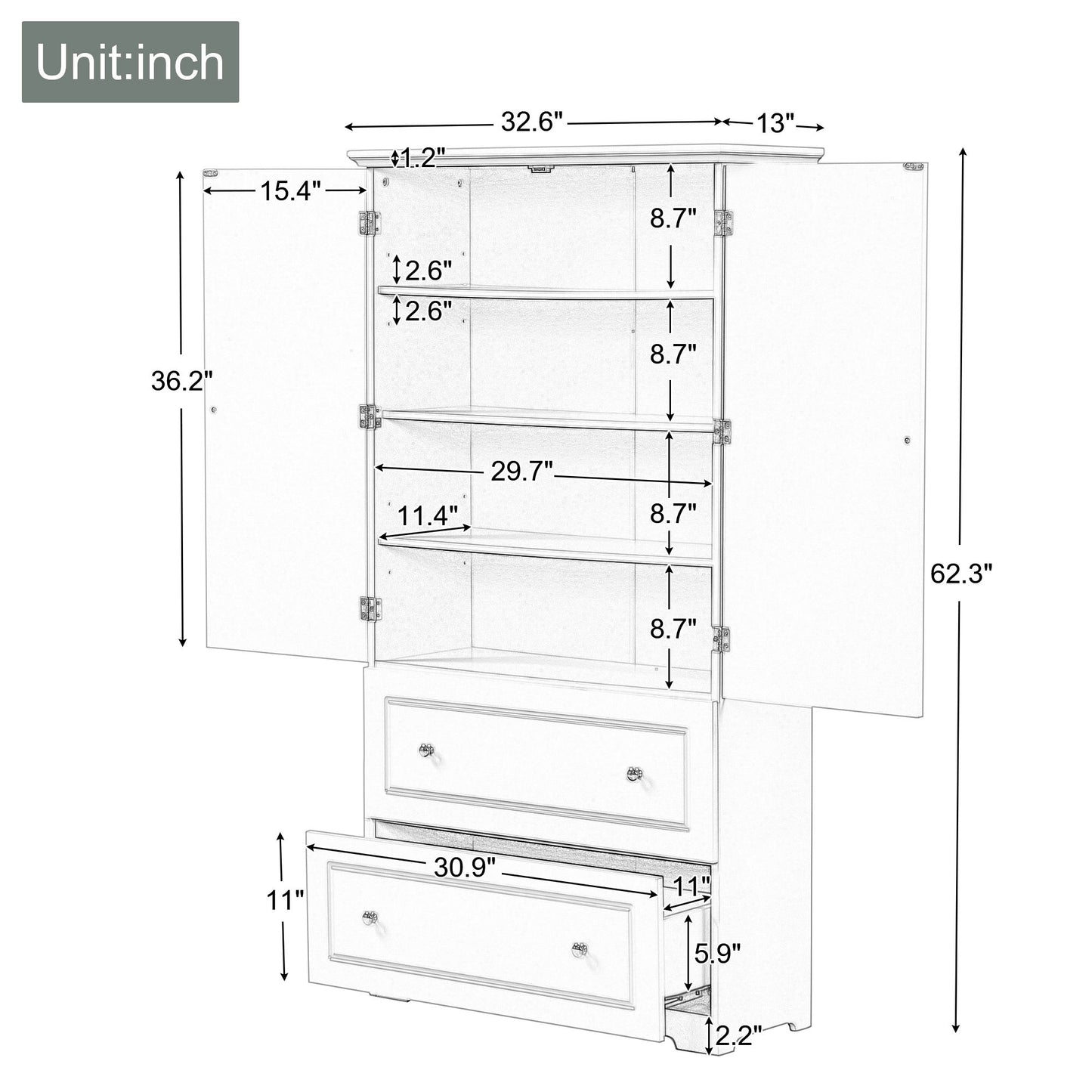 Unit:inch

32.6"

13"

1.2"

15.4"

8.7"

2.6"

2.6"

8.7"

36.2"

29.7"

11.4"

8.7"

62.3"

8.7"

30.9"

11"

11"

5.9"

2.2"